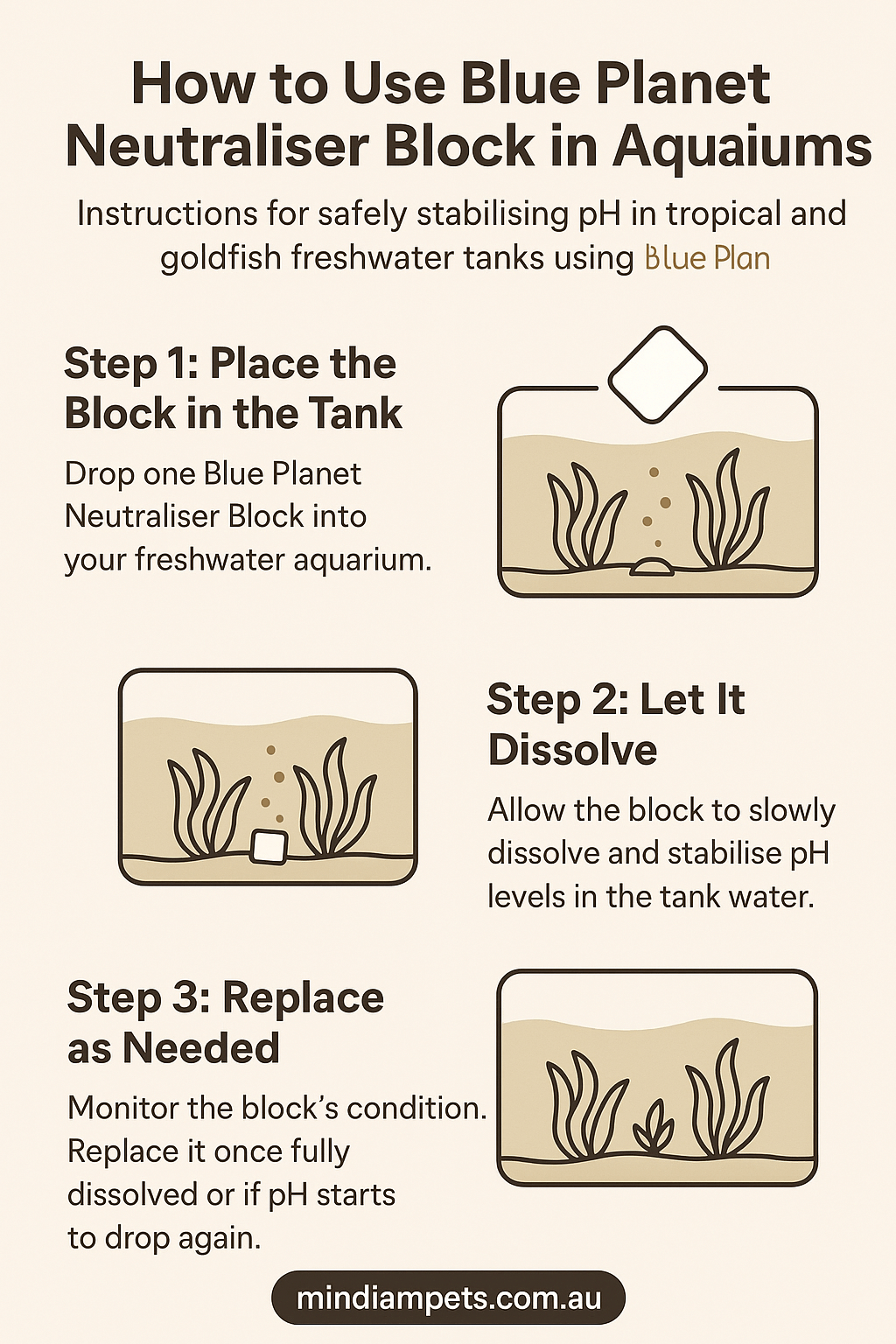 How to Use Blue Planet Neutraliser Block in Aquaiums

Instructions for safely stabilising pH in tropical and goldfish freshwater tanks using Blue Plan

Step 1: Place the Block in the Tank

Drop one Blue Planet Neutraliser Block into your freshwater aquarium.

Step 2: Let It Dissolve

Allow the block to slowly dissolve and stabilise pH levels in the tank water.

Step 3: Replace as Needed

Monitor the block's condition. Replace it once fully dissolved or if pH starts to drop again.

mindiampets.com.au