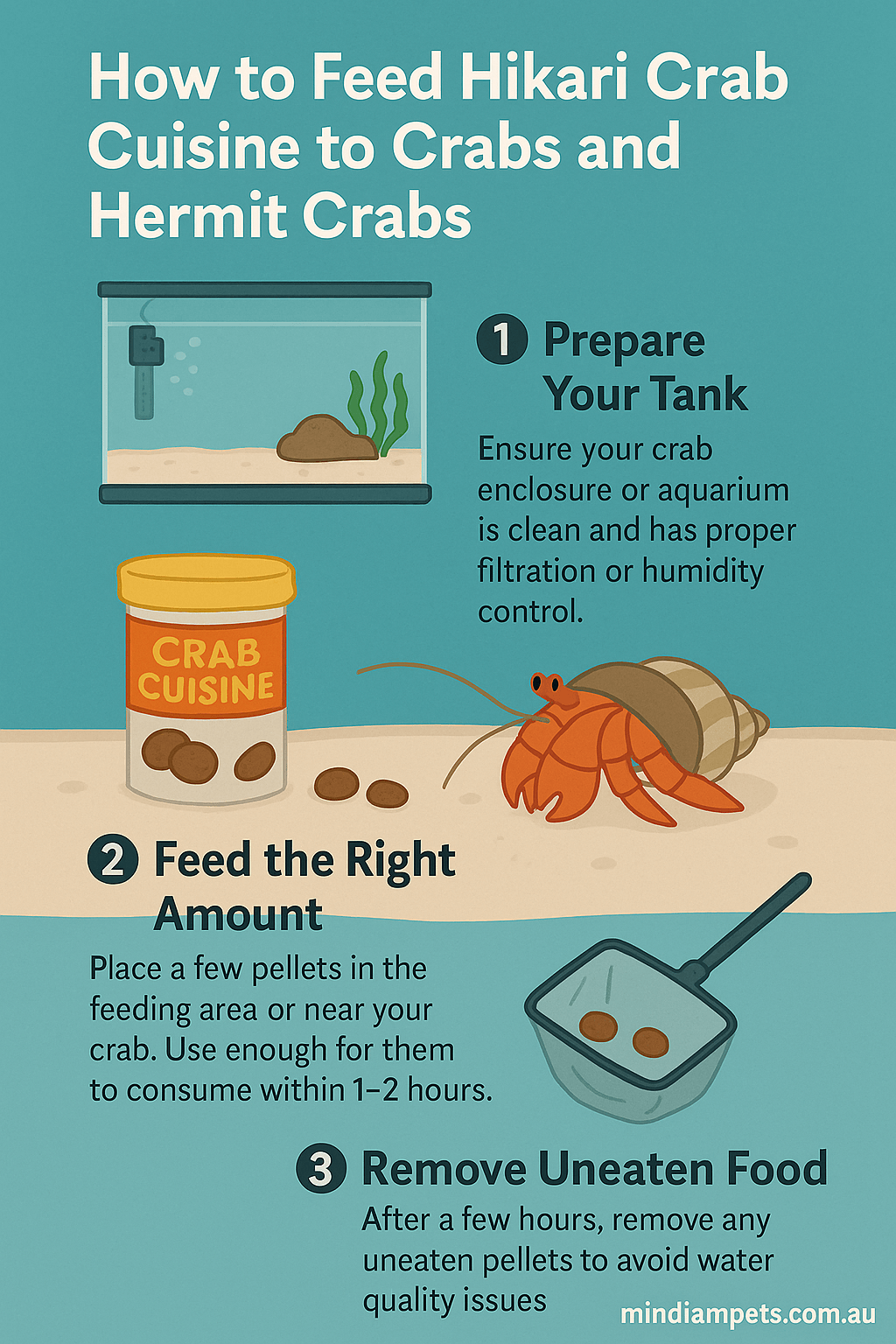 How to Feed Hikari Crab Cuisine to Crabs and Hermit Crabs

1 Prepare Your Tank

Ensure your crab enclosure or aquarium is clean and has proper filtration or humidity control.

CRAB CUISINE

2 Feed the Right Amount

Place a few pellets in the feeding area or near your crab. Use enough for them to consume within 1–2 hours.

3 Remove Uneaten Food

After a few hours, remove any uneaten pellets to avoid water quality issues

mindiampets.com.au