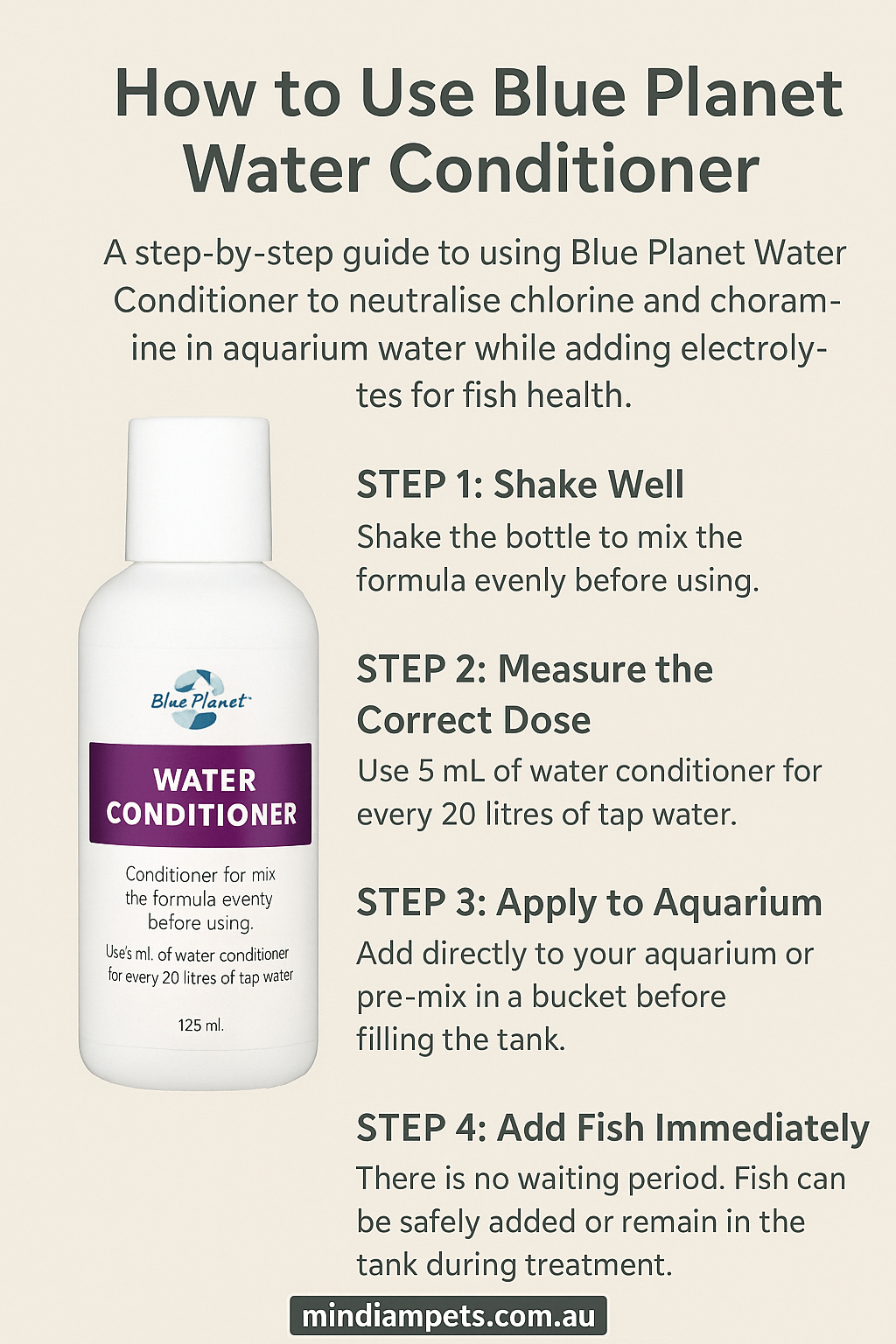 How to Use Blue Planet Water Conditioner

A step-by-step guide to using Blue Planet Water Conditioner to neutralise chlorine and choramine in aquarium water while adding electrolytes for fish health.

Blue Planet

WATER CONDITIONER

Conditioner for mix the formula eventy before using.

Use's ml. of water conditioner for every 20 litres of tap water

125 ml.

STEP 1: Shake Well
Shake the bottle to mix the formula evenly before using.

STEP 2: Measure the Correct Dose
Use 5 mL of water conditioner for every 20 litres of tap water.

STEP 3: Apply to Aquarium
Add directly to your aquarium or pre-mix in a bucket before filling the tank.

STEP 4: Add Fish Immediately
There is no waiting period. Fish can be safely added or remain in the tank during treatment.

mindiampets.com.au