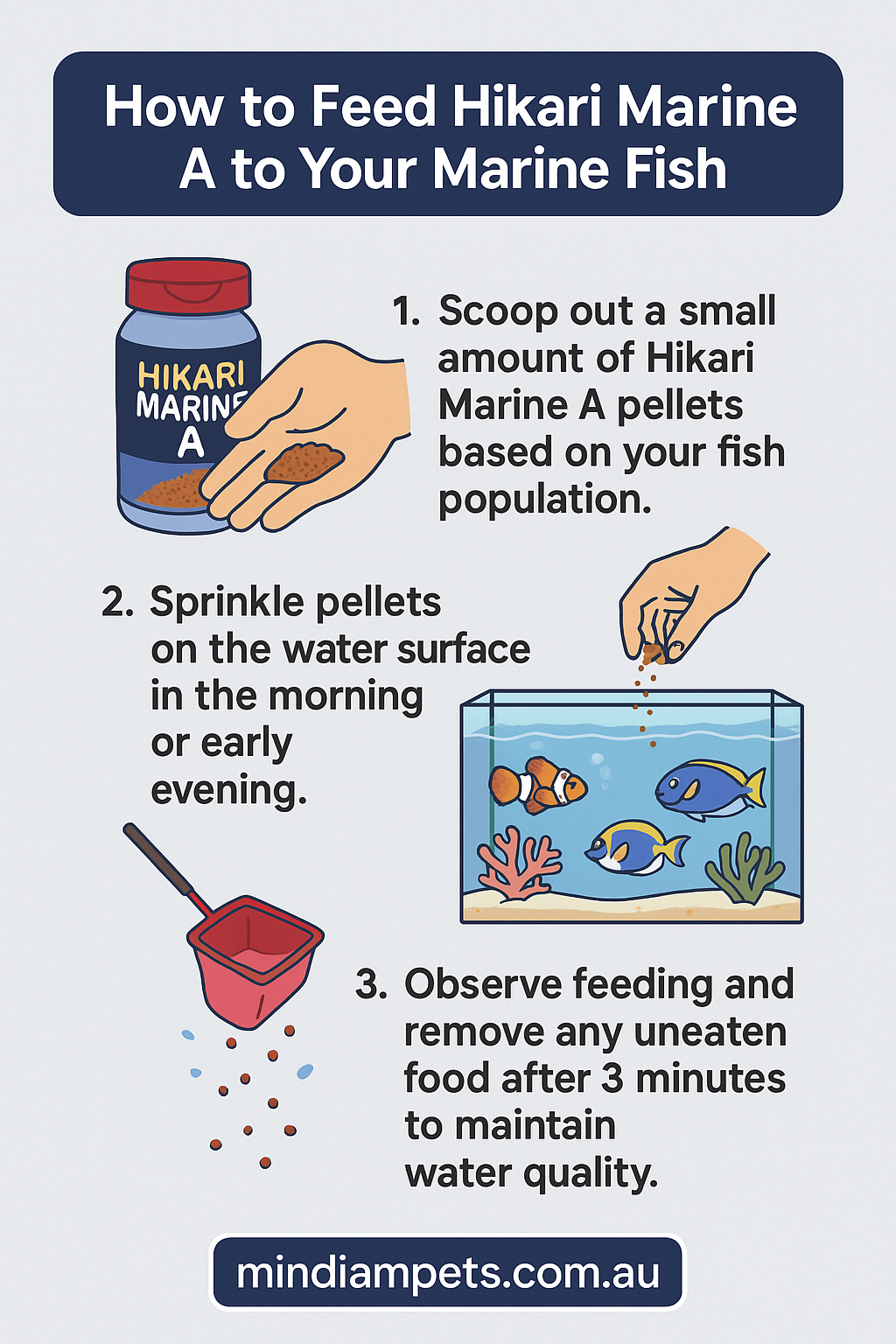 How to Feed Hikari Marine A to Your Marine Fish

HIKARI MARINE A

1. Scoop out a small amount of Hikari Marine A pellets based on your fish population.

2. Sprinkle pellets on the water surface in the morning or early evening.

3. Observe feeding and remove any uneaten food after 3 minutes to maintain water quality.

mindiampets.com.au