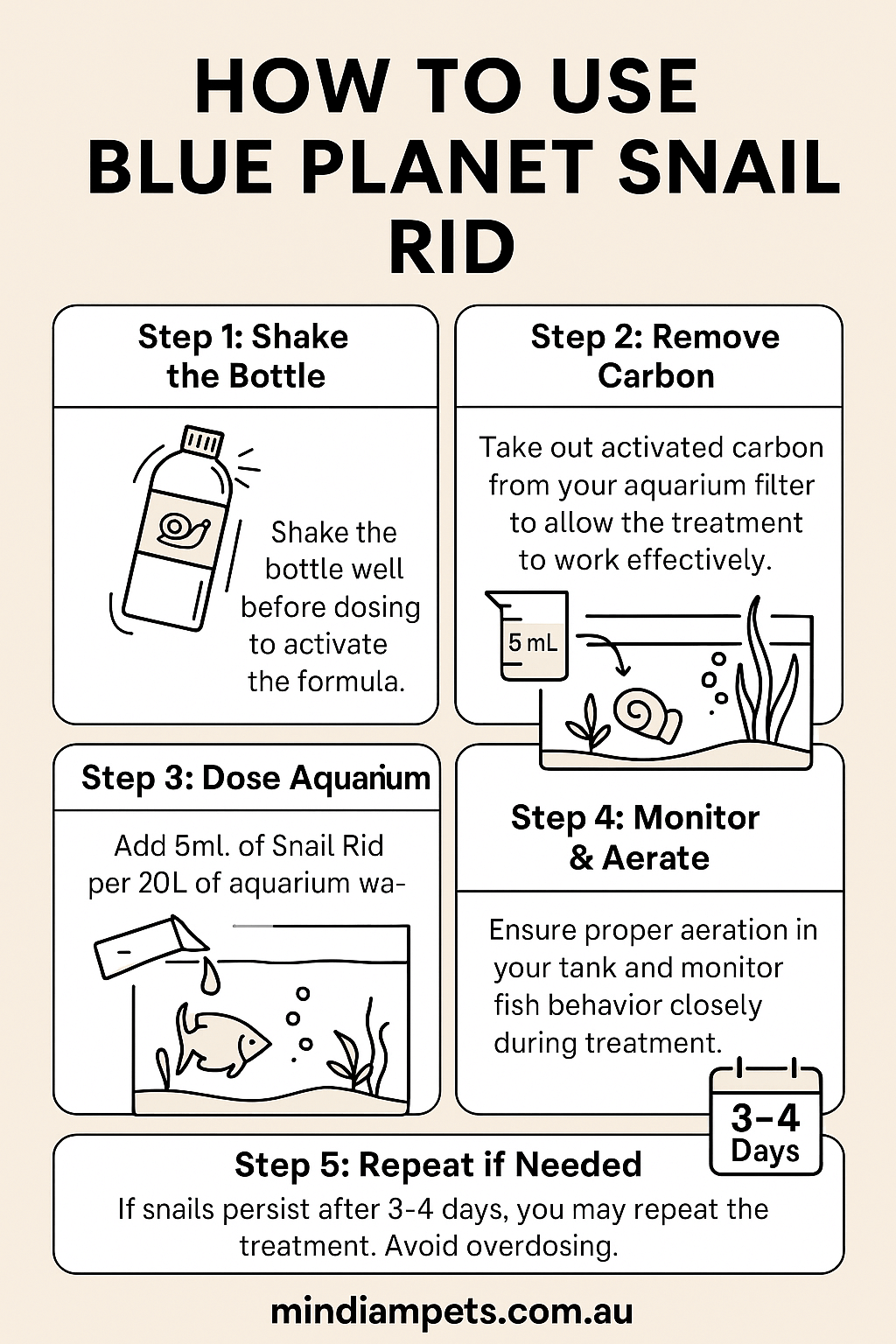 HOW TO USE BLUE PLANET SNAIL RID

Step 1: Shake the Bottle

Shake the bottle well before dosing to activate the formula.

Step 2: Remove Carbon

Take out activated carbon from your aquarium filter to allow the treatment to work effectively.

5 mL

Step 3: Dose Aquarium

Add 5ml. of Snail Rid per 20L of aquarium wa-

Step 4: Monitor & Aerate

Ensure proper aeration in your tank and monitor fish behavior closely during treatment.

3–4 Days

Step 5: Repeat if Needed

If snails persist after 3-4 days, you may repeat the treatment. Avoid overdosing.

mindiampets.com.au