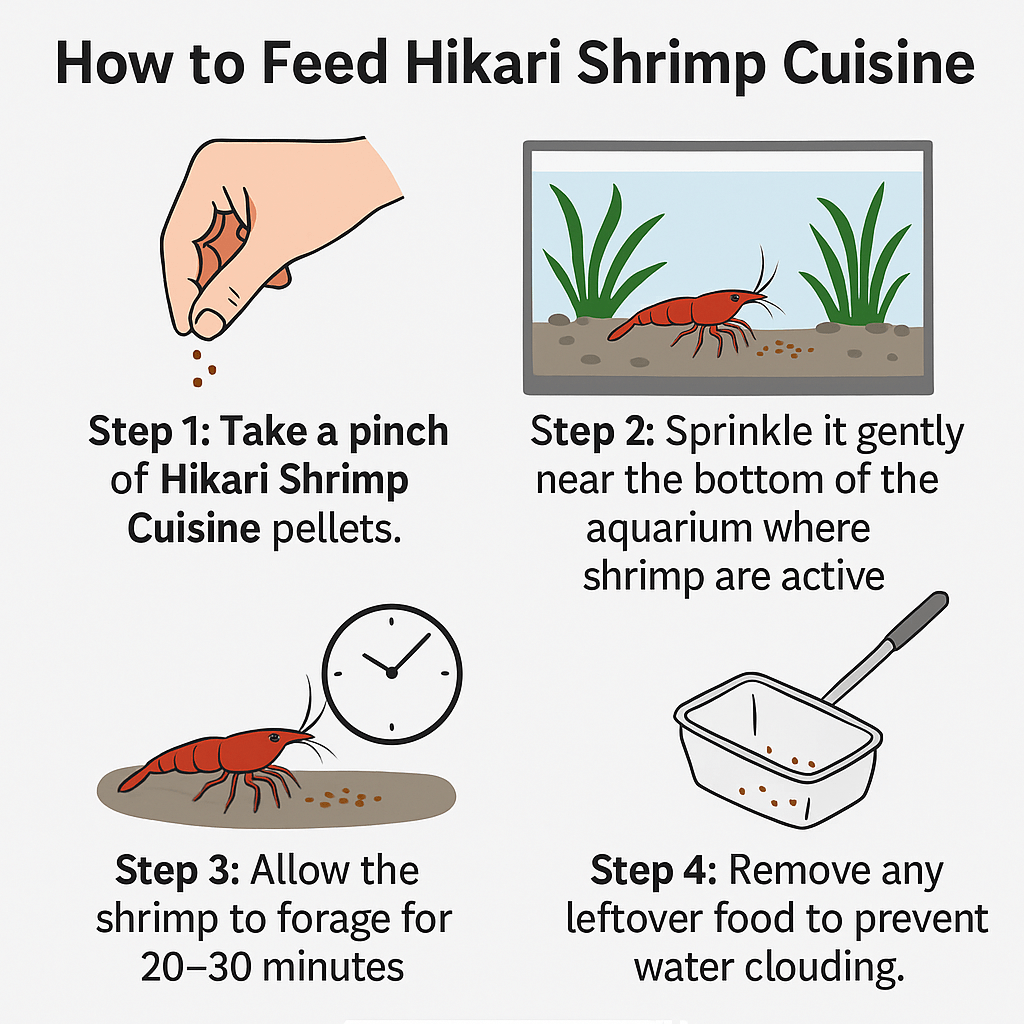 How to Feed Hikari Shrimp Cuisine

Step 1: Take a pinch of Hikari Shrimp Cuisine pellets.

Step 2: Sprinkle it gently near the bottom of the aquarium where shrimp are active

Step 3: Allow the shrimp to forage for 20–30 minutes

Step 4: Remove any leftover food to prevent water clouding.