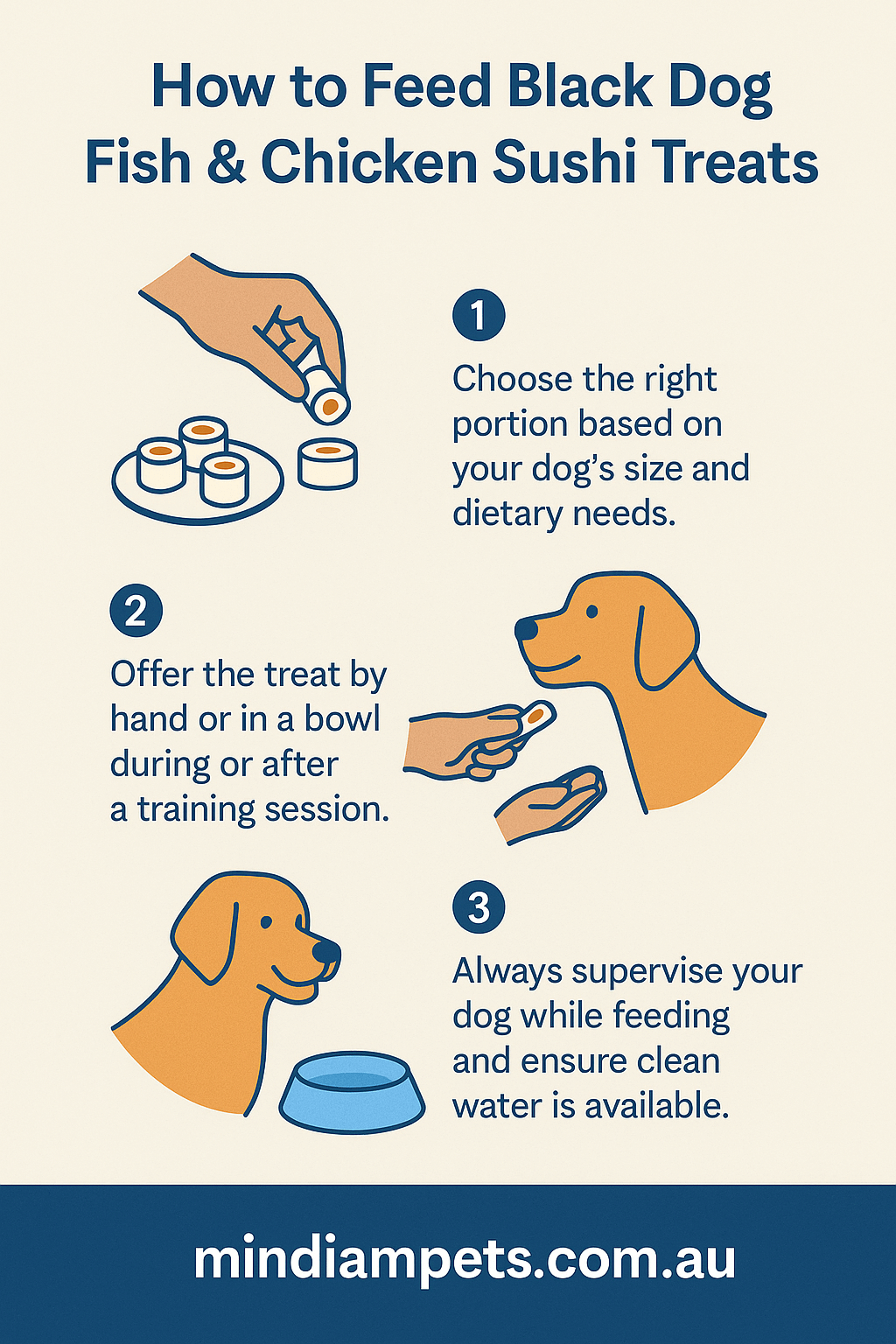 How to Feed Black Dog Fish & Chicken Sushi Treats

1

Choose the right portion based on your dog's size and dietary needs.

2

Offer the treat by hand or in a bowl during or after a training session.

3

Always supervise your dog while feeding and ensure clean water is available.

mindiampets.com.au