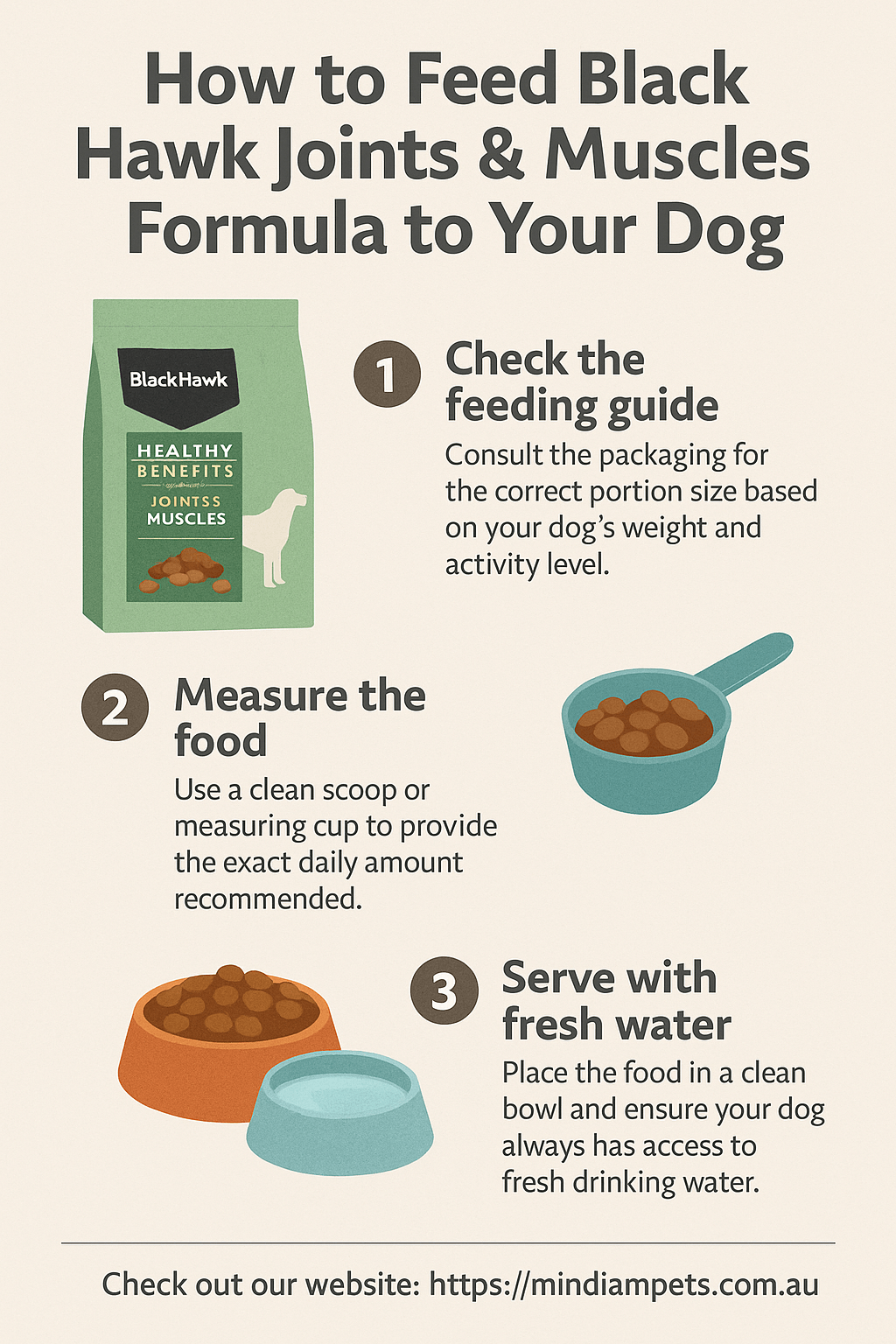 How to Feed Black Hawk Joints & Muscles Formula to Your Dog

BlackHawk

HEALTHY BENEFITS

JOINTSS MUSCLES

1 Check the feeding guide

Consult the packaging for the correct portion size based on your dog's weight and activity level.

2 Measure the food

Use a clean scoop or measuring cup to provide the exact daily amount recommended.

3 Serve with fresh water

Place the food in a clean bowl and ensure your dog always has access to fresh drinking water.

Check out our website: https://mindiampets.com.au