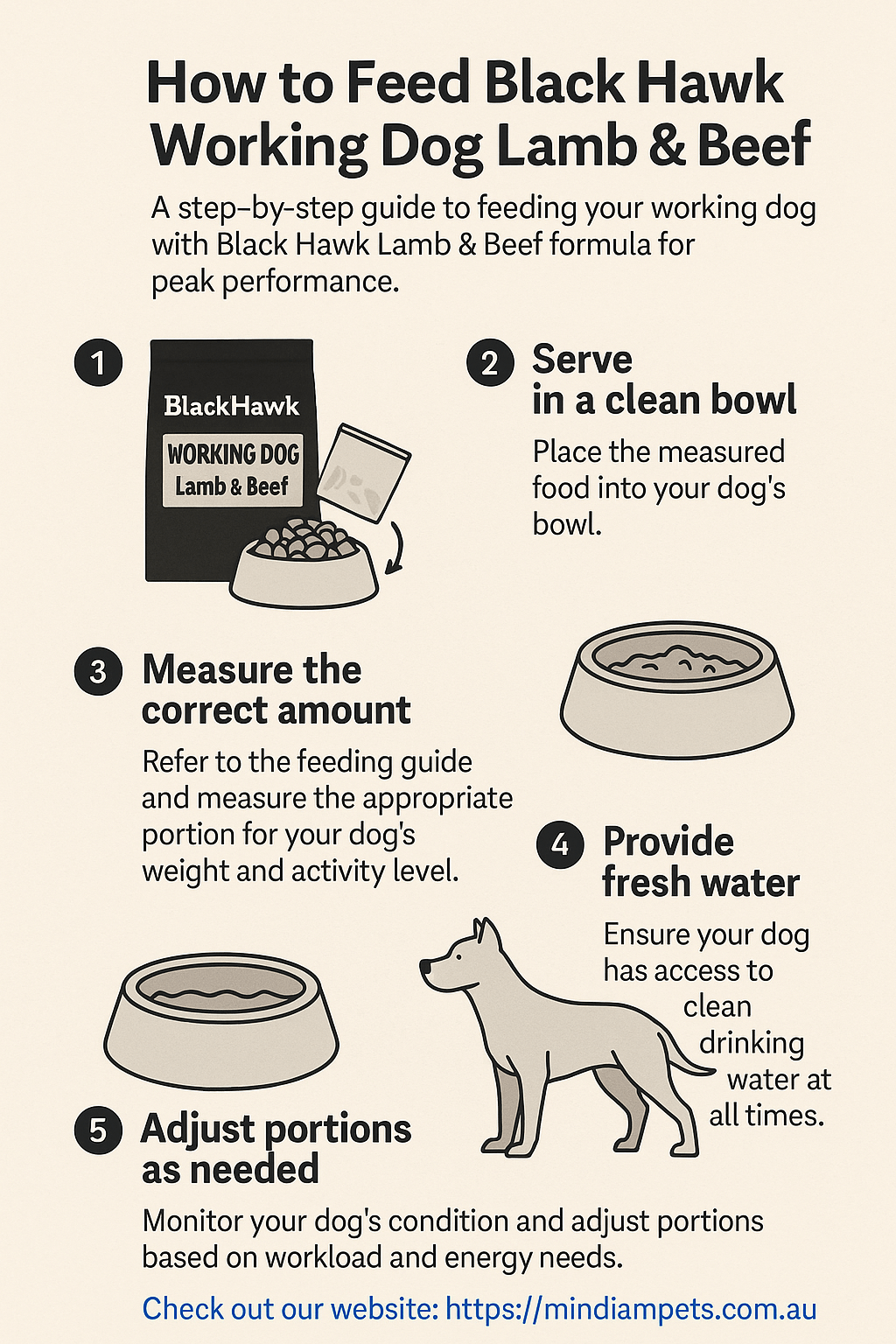 How to Feed Black Hawk Working Dog Lamb & Beef

A step-by-step guide to feeding your working dog with Black Hawk Lamb & Beef formula for peak performance.

1

BlackHawk
WORKING DOG
Lamb & Beef

2 Serve in a clean bowl

Place the measured food into your dog's bowl.

3 Measure the correct amount

Refer to the feeding guide and measure the appropriate portion for your dog's weight and activity level.

4 Provide fresh water

Ensure your dog has access to clean drinking water at all times.

5 Adjust portions as needed

Monitor your dog's condition and adjust portions based on workload and energy needs.

Check out our website: https://mindiampets.com.au