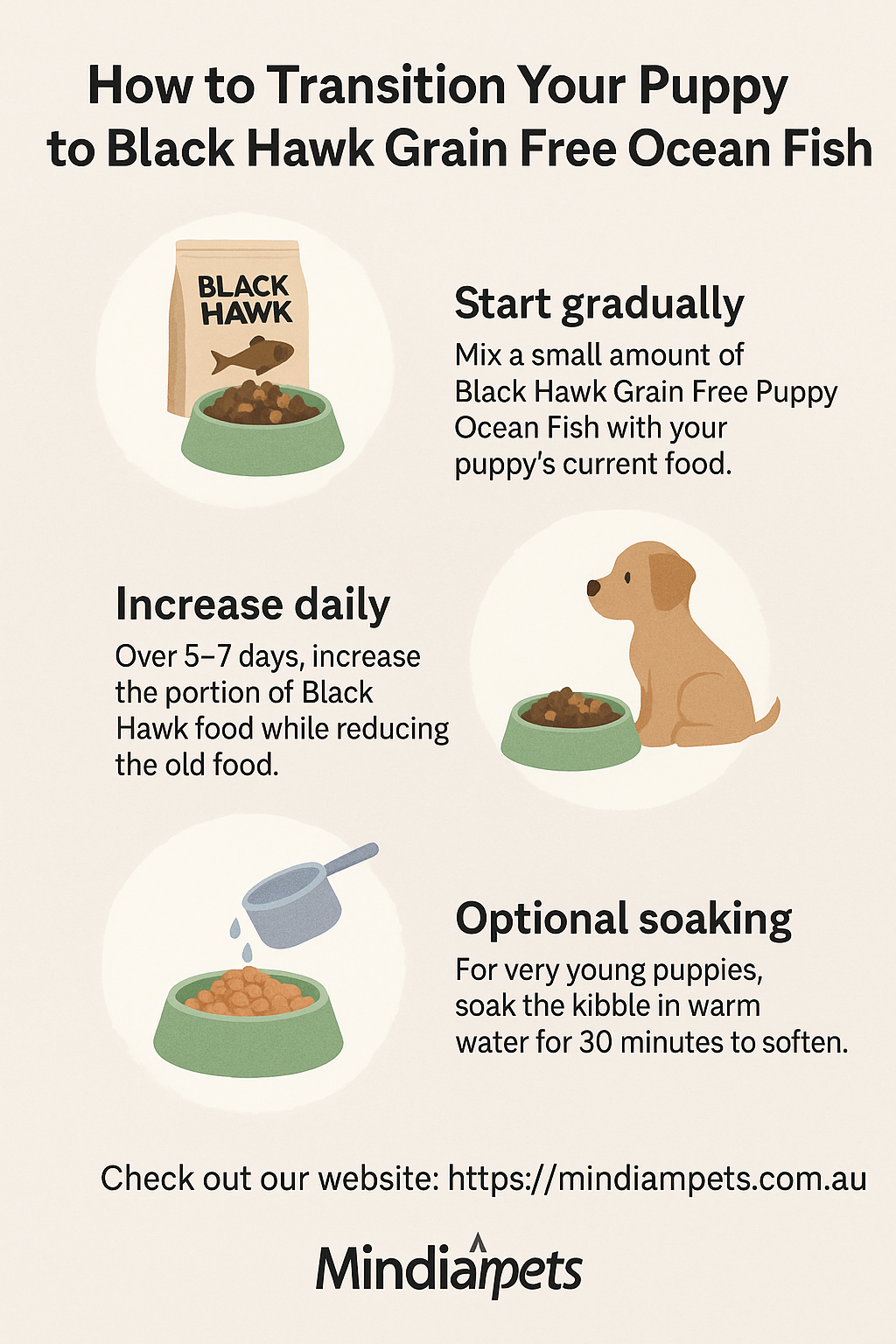 How to Transition Your Puppy to Black Hawk Grain Free Ocean Fish

BLACK HAWK

Start gradually
Mix a small amount of Black Hawk Grain Free Puppy Ocean Fish with your puppy's current food.

Increase daily
Over 5–7 days, increase the portion of Black Hawk food while reducing the old food.

Optional soaking
For very young puppies, soak the kibble in warm water for 30 minutes to soften.

Check out our website: https://mindiampets.com.au

Mindiampets